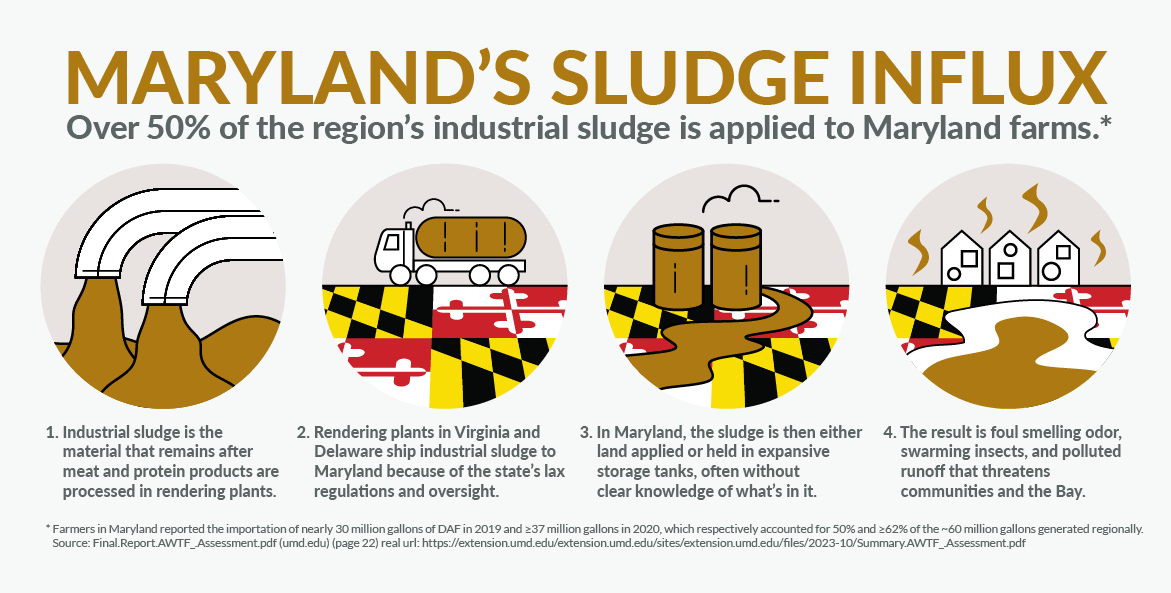 MARYLAND'S SLUDGE INFLUX

Over 50% of the region's industrial sludge is applied to Maryland farms.*

1. Industrial sludge is the material that remains after meat and protein products are processed in rendering plants.

2. Rendering plants in Virginia and Delaware ship industrial sludge to Maryland because of the state's lax regulations and oversight.

3. In Maryland, the sludge is then either land applied or held in expansive storage tanks, often without clear knowledge of what's in it.

4. The result is foul smelling odor, swarming insects, and polluted runoff that threatens communities and the Bay.

* Farmers in Maryland reported the importation of nearly 30 million gallons of DAF in 2019 and ≥37 million gallons in 2020, which respectively accounted for 50% and ≥62% of the ~60 million gallons generated regionally. Source: Final.Report.AWTF_Assessment.pdf (umd.edu) (page 22) real url: https://extension.umd.edu/extension.umd.edu/sites/extension.umd.edu/files/2023-10/Summary.AWTF_Assessment.pdf